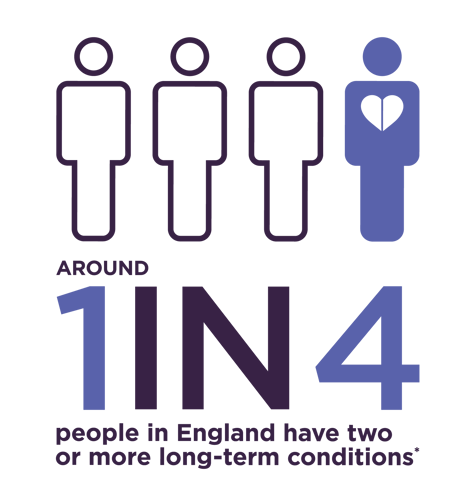 AROUND

1IN4

people in England have two or more long-term conditions*