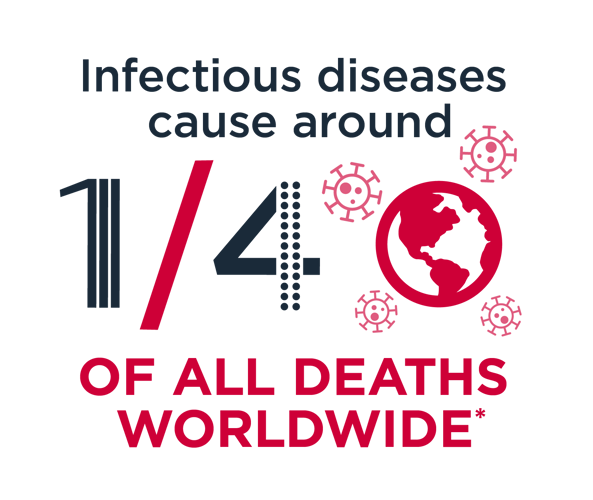 Infectious diseases cause around

1/4

OF ALL DEATHS WORLDWIDE*